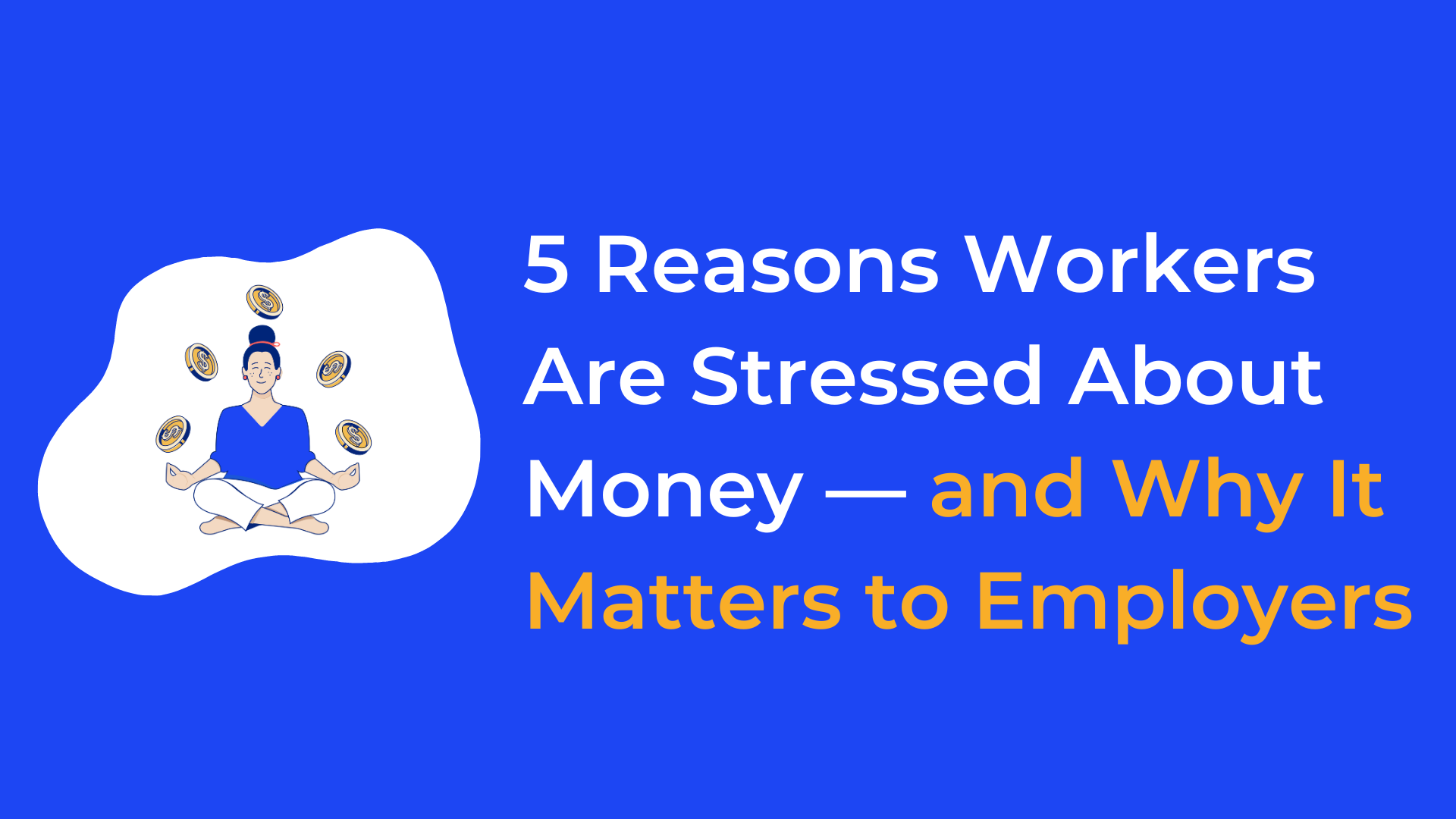 5 Reasons Workers Are Stressed About Money — and Why It Matters to Employers