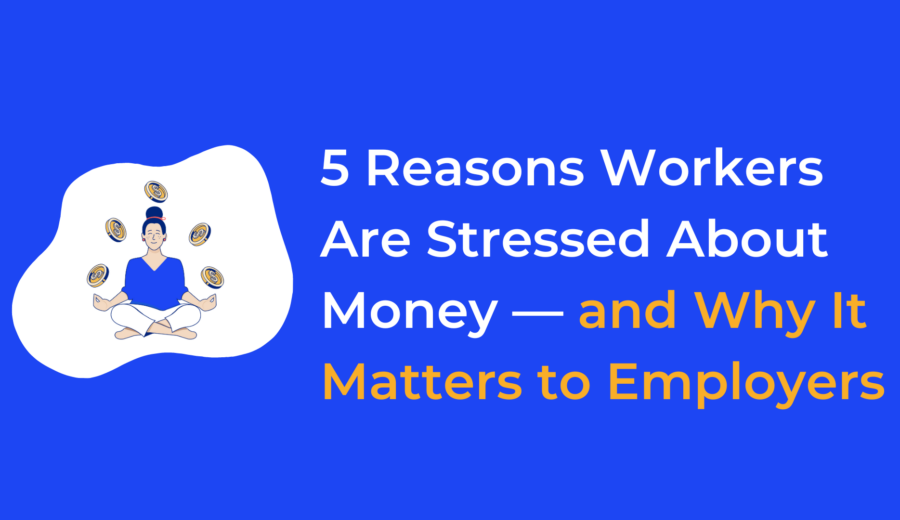 5 Reasons Workers Are Stressed About Money — and Why It Matters to Employers